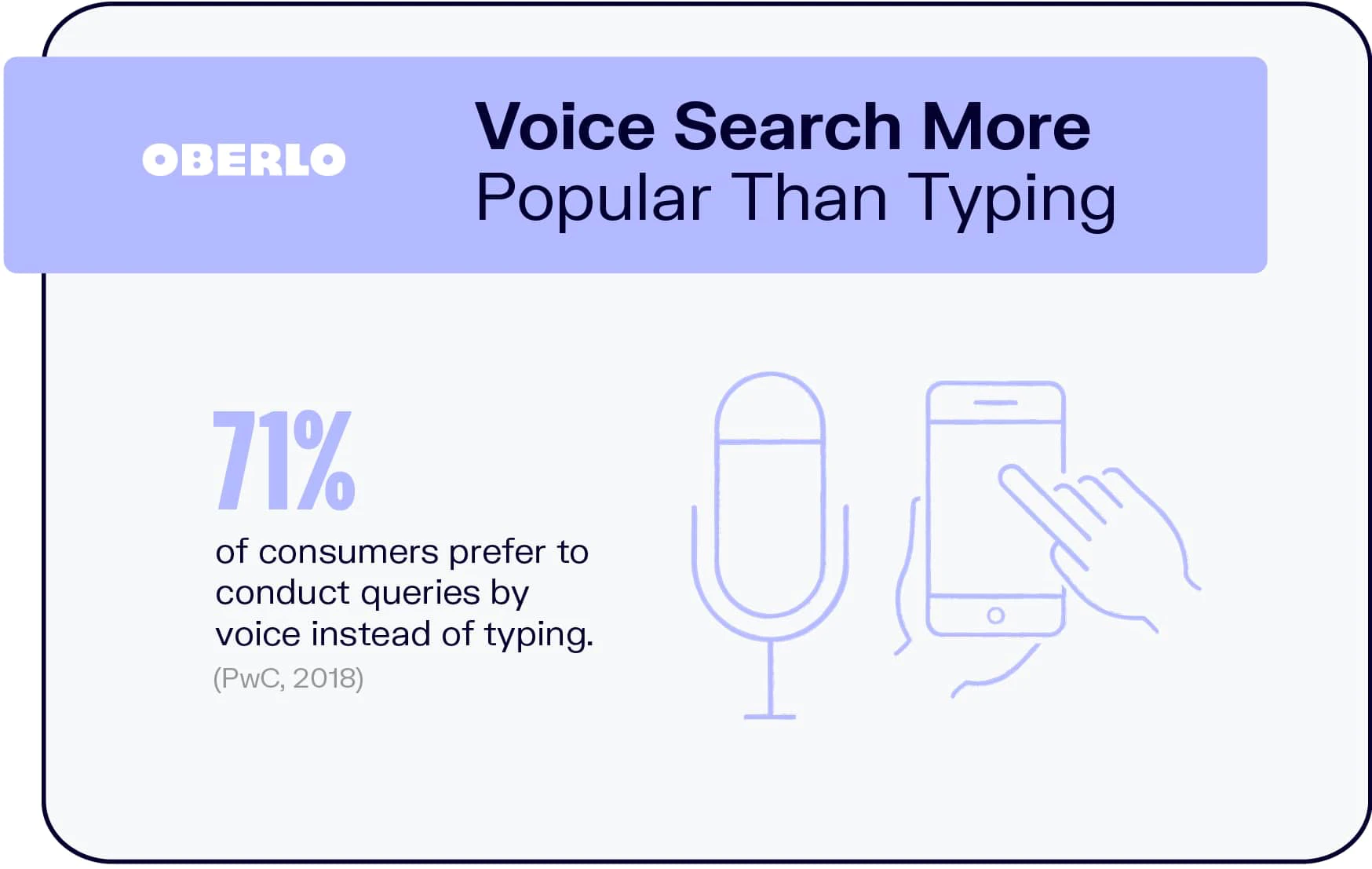 OBERLO

Voice Search More
Popular Than Typing

71%

of consumers prefer to conduct queries by voice instead of typing.
(PwC, 2018)