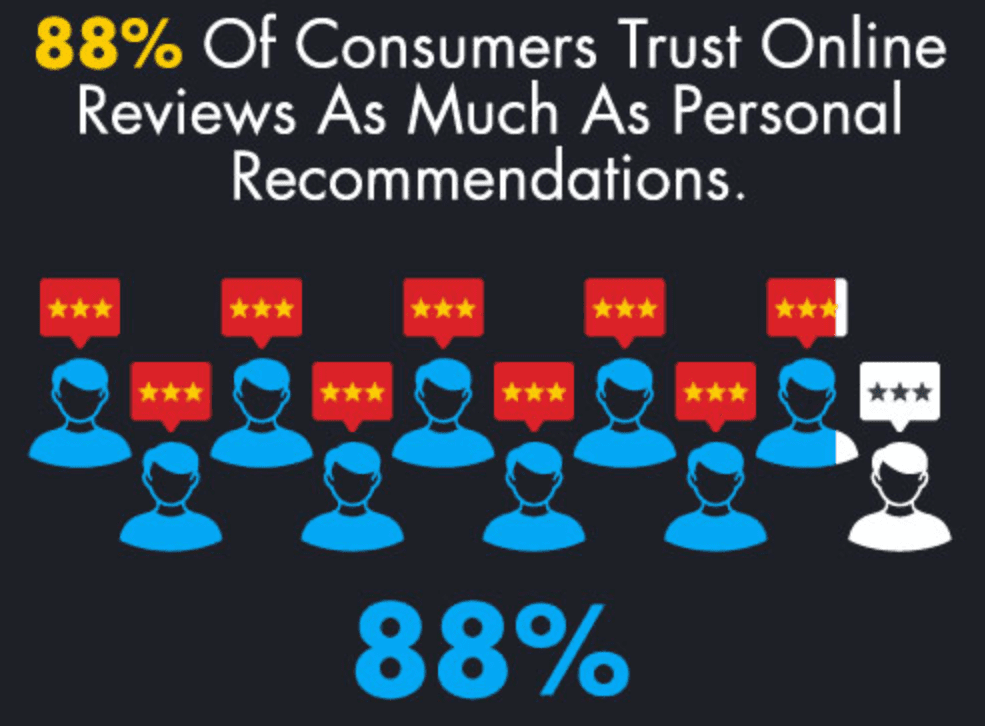 88% Of Consumers Trust Online Reviews As Much As Personal Recommendations.

88%