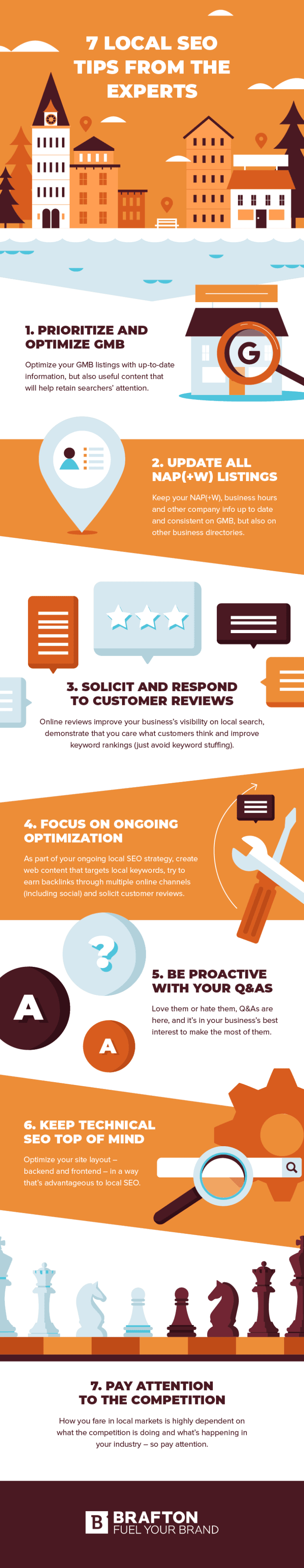 7 LOCAL SEO TIPS FROM THE EXPERTS

1. PRIORITIZE AND OPTIMIZE GMB

Optimize your GMB listings with up-to-date information, but also useful content that will help retain searchers' attention.

G

2. UPDATE ALL NAP(+W) LISTINGS

Keep your NAP(+W), business hours and other company info up to date and consistent on GMB, but also on other business directories.

3. SOLICIT AND RESPOND TO CUSTOMER REVIEWS

Online reviews improve your business's visibility on local search, demonstrate that you care what customers think and improve keyword rankings (just avoid keyword stuffing).

4. FOCUS ON ONGOING OPTIMIZATION

As part of your ongoing local SEO strategy, create web content that targets local keywords, try to earn backlinks through multiple online channels (including social) and solicit customer reviews.

?

A

A

5. BE PROACTIVE WITH YOUR Q&AS

Love them or hate them, Q&As are here, and it's in your business's best interest to make the most of them.

6. KEEP TECHNICAL SEO TOP OF MIND

Optimize your site layout – backend and frontend – in a way that's advantageous to local SEO.

7. PAY ATTENTION TO THE COMPETITION

How you fare in local markets is highly dependent on what the competition is doing and what's happening in your industry – so pay attention.

B BRAFTON FUEL YOUR BRAND